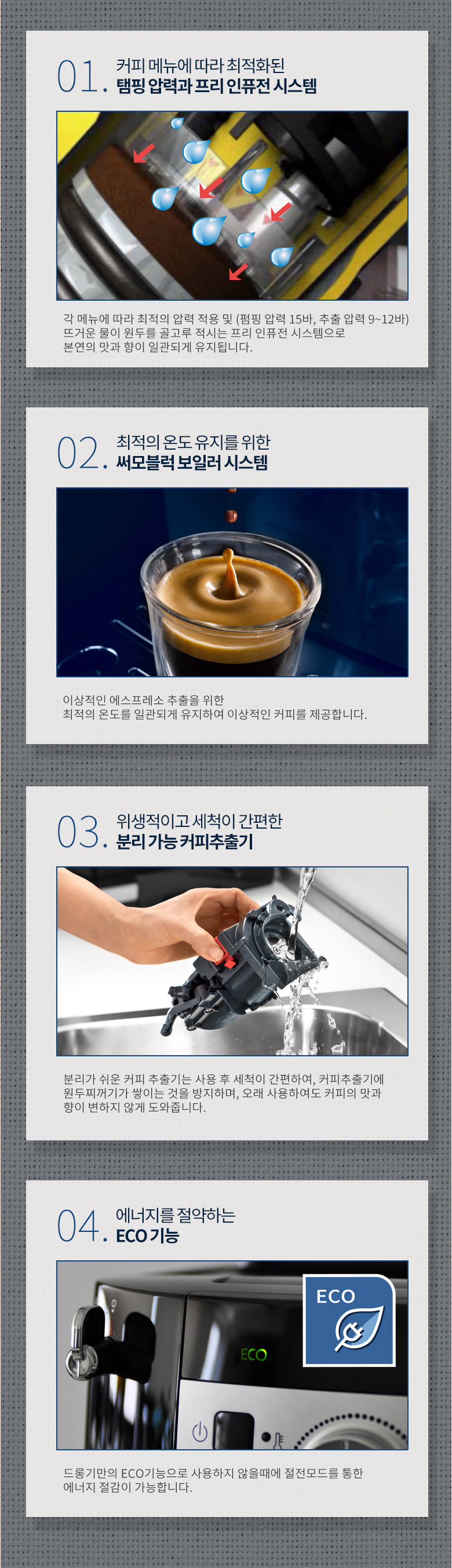 01. 커피 메뉴에 따라 최적화된
탬핑 압력과 프리 인퓨전 시스템

각 메뉴에 따라 최적의 압력 적용 및 (펌핑 압력 15바, 추출 압력 9~12바) 뜨거운 물이 원두를 골고루 적시는 프리 인퓨전 시스템으로 본연의 맛과 향이 일관되게 유지됩니다.

02. 최적의 온도 유지를 위한
써모블럭 보일러 시스템

이상적인 에스프레소 추출을 위한
최적의 온도를 일관되게 유지하여 이상적인 커피를 제공합니다.

03. 위생적이고 세척이 간편한
분리 가능 커피추출기

분리가 쉬운 커피 추출기는 사용 후 세척이 간편하여, 커피추출기에 원두찌꺼기가 쌓이는 것을 방지하며, 오래 사용하여도 커피의 맛과 향이 변하지 않게 도와줍니다.

04. 에너지를 절약하는
ECO 기능

ECO

ECO

드롱기만의 ECO기능으로 사용하지 않을때에 절전모드를 통한 에너지 절감이 가능합니다.