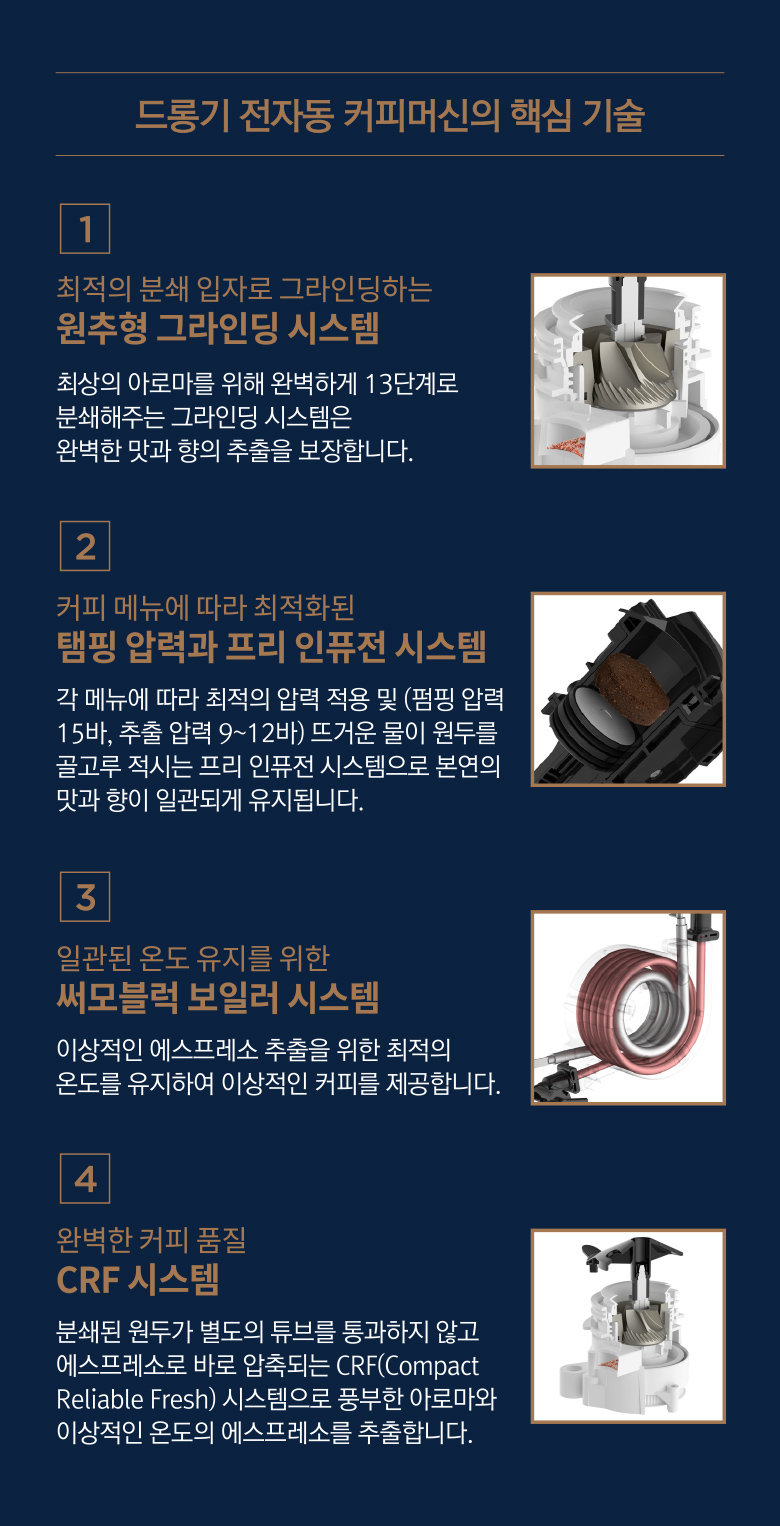 드롱기 전자동 커피머신의 핵심 기술

1

최적의 분쇄 입자로 그라인딩하는
원추형 그라인딩 시스템

최상의 아로마를 위해 완벽하게 13단계로 분쇄해주는 그라인딩 시스템은 완벽한 맛과 향의 추출을 보장합니다.

2

커피 메뉴에 따라 최적화된
탬핑 압력과 프리 인퓨전 시스템

각 메뉴에 따라 최적의 압력 적용 및 (펌핑 압력 15바, 추출 압력 9~12바) 뜨거운 물이 원두를 골고루 적시는 프리 인퓨전 시스템으로 본연의 맛과 향이 일관되게 유지됩니다.

3

일관된 온도 유지를 위한
써모블럭 보일러 시스템

이상적인 에스프레소 추출을 위한 최적의 온도를 유지하여 이상적인 커피를 제공합니다.

4

완벽한 커피 품질
CRF 시스템

분쇄된 원두가 별도의 튜브를 통과하지 않고 에스프레소로 바로 압축되는 CRF(Compact Reliable Fresh) 시스템으로 풍부한 아로마와 이상적인 온도의 에스프레소를 추출합니다.