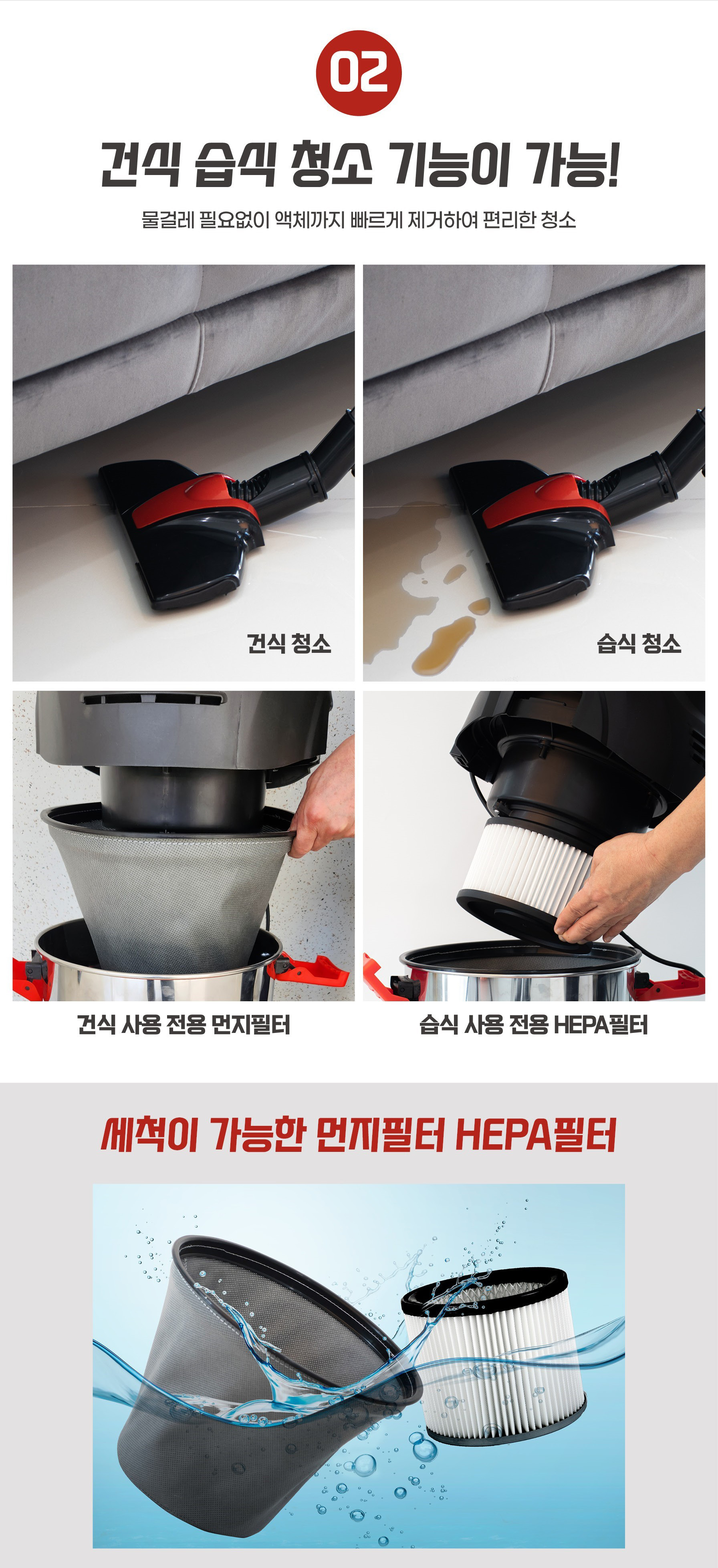 02

건식 습식 청소 기능이 가능!

물걸레 필요없이 액체까지 빠르게 제거하여 편리한 청소

건식 청소

습식 청소

건식 사용 전용 먼지필터

습식 사용 전용 HEPA필터

세척이 가능한 먼지필터 HEPA필터